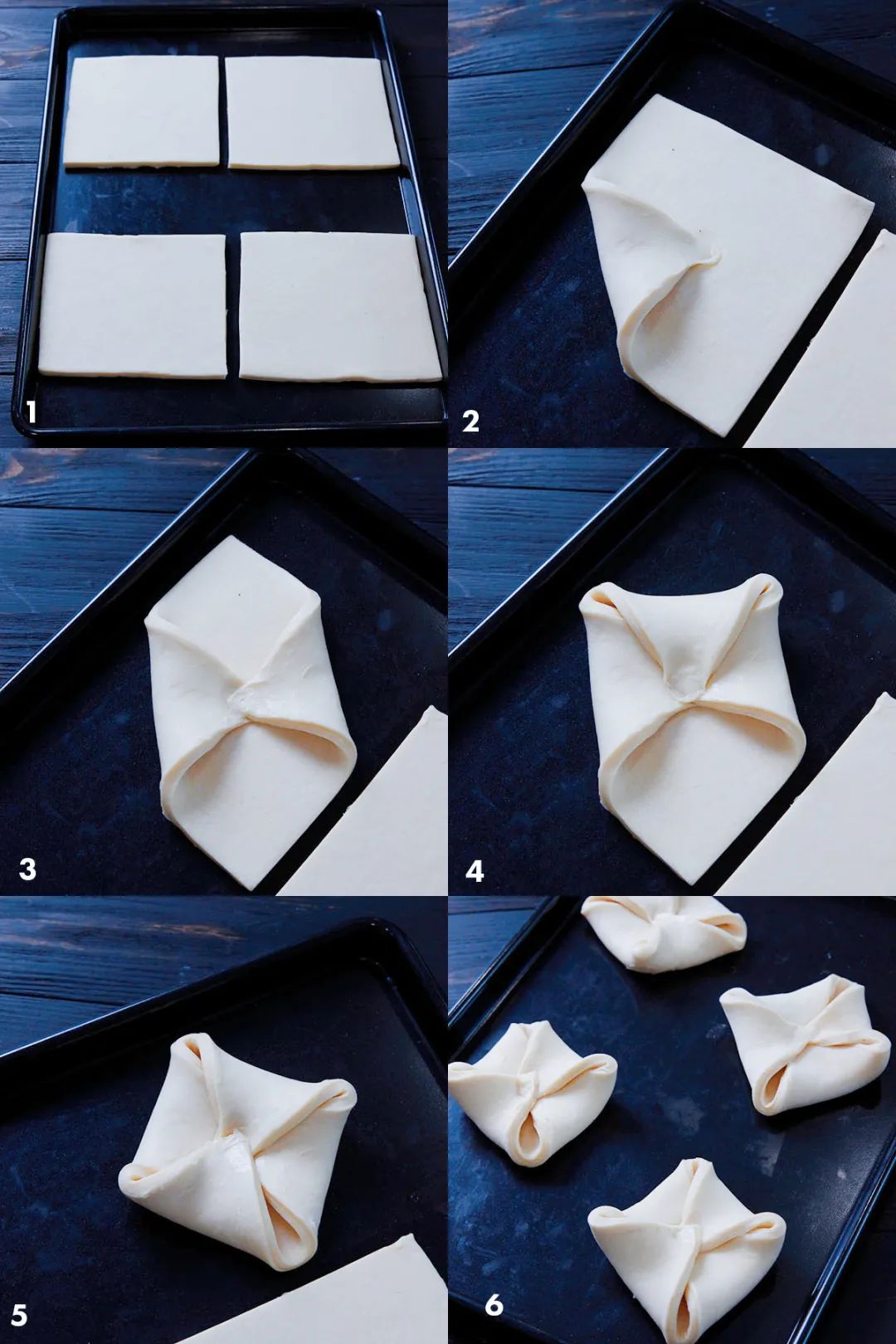 1
2
3
4
5
6